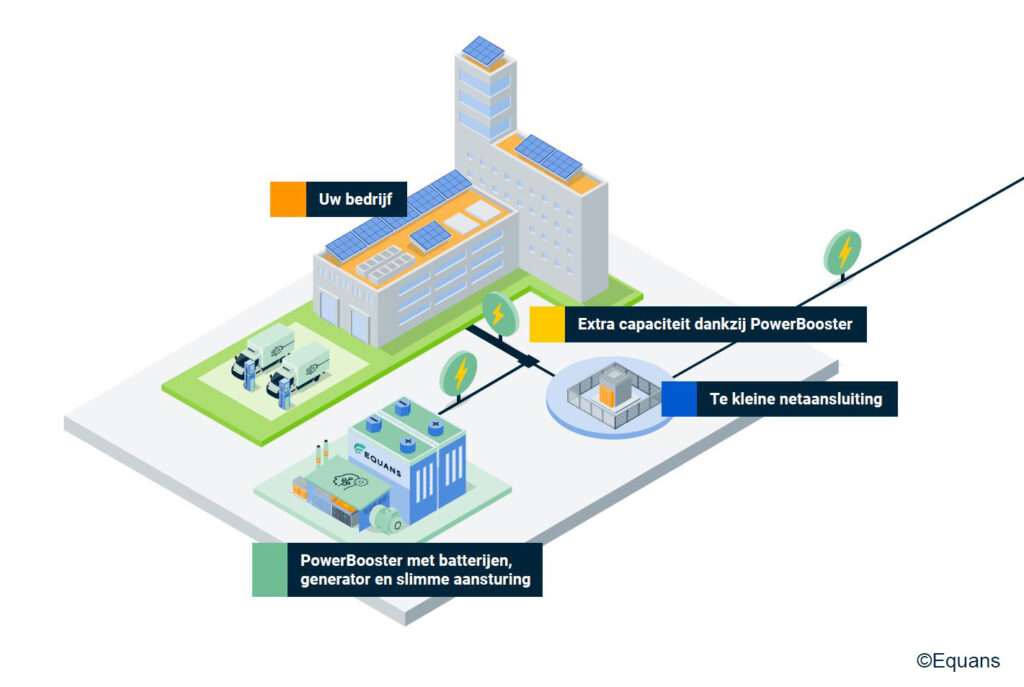 Uw bedrijf

Extra capaciteit dankzij PowerBooster

Te kleine netaansluiting

EQUANS

PowerBooster met batterijen, generator en slimme aansturing

©Equans